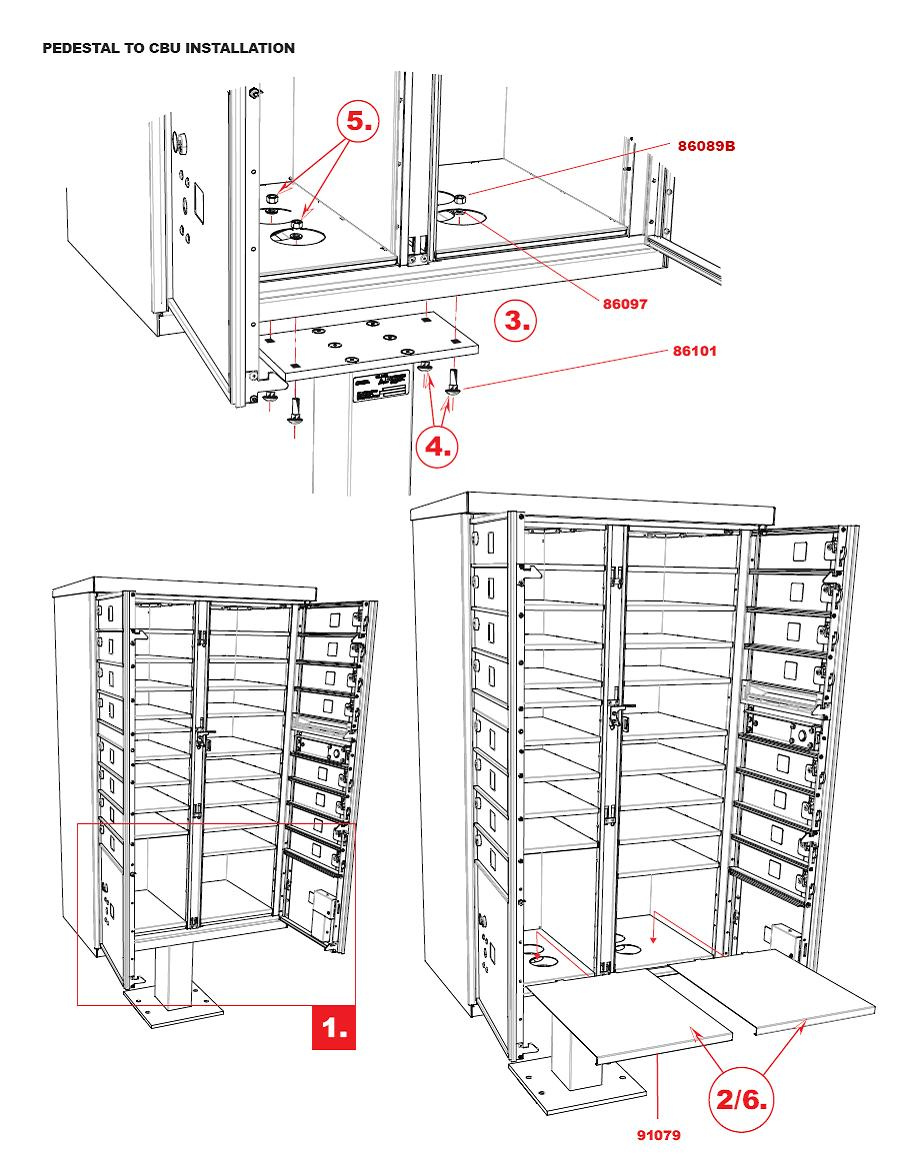 PEDESTAL TO CBU INSTALLATION

5.

86089B

86097

3.

86101

4.

1.

2/6.

91079